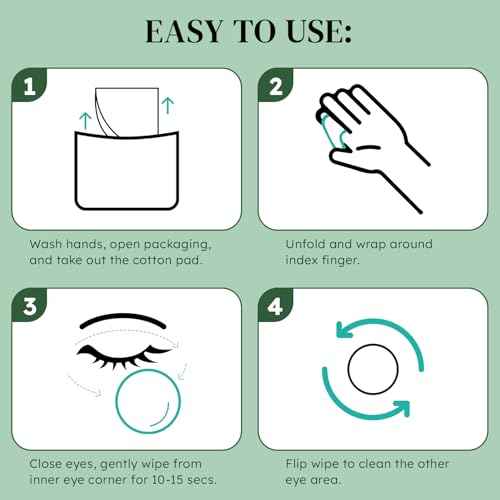 EASY TO USE:

1

Wash hands, open packaging, and take out the cotton pad.

2

Unfold and wrap around index finger.

3

Close eyes, gently wipe from inner eye corner for 10-15 secs.

4

Flip wipe to clean the other eye area.