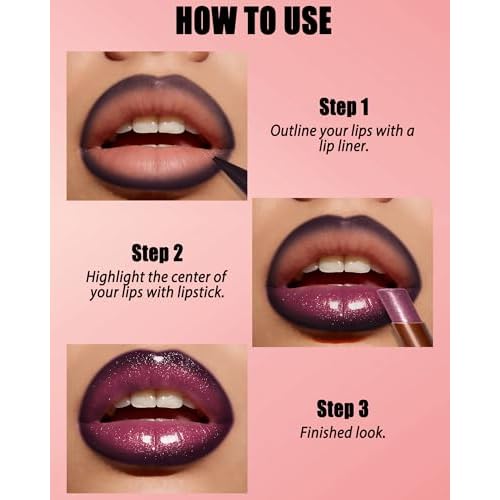 HOW TO USE

Step 1
Outline your lips with a lip liner.

Step 2
Highlight the center of your lips with lipstick.

Step 3
Finished look.