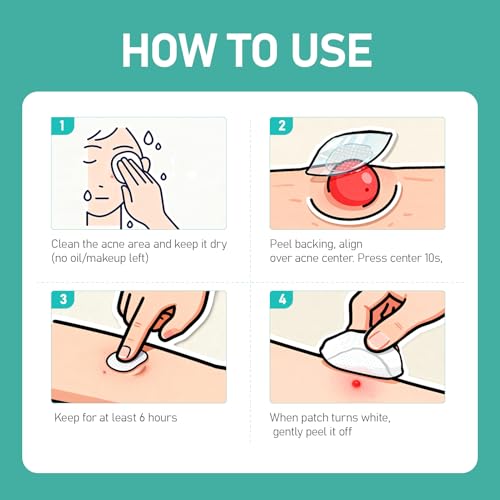 HOW TO USE

1

Clean the acne area and keep it dry (no oil/makeup left)

2

Peel backing, align over acne center. Press center 10s,

3

Keep for at least 6 hours

4

When patch turns white, gently peel it off