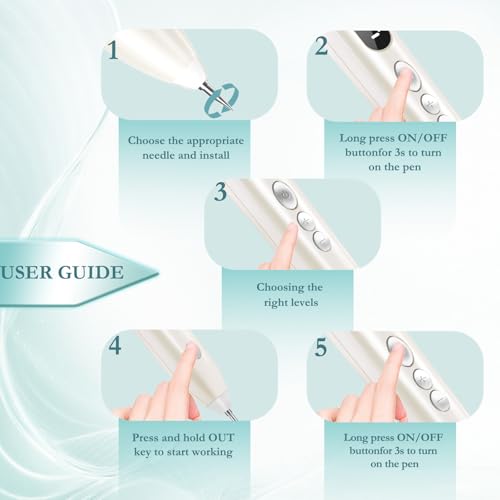 USER GUIDE

1
Choose the appropriate needle and install

2
Long press ON/OFF buttonfor 3s to turn on the pen

3
Choosing the right levels

4
Press and hold OUT key to start working

5
Long press ON/OFF buttonfor 3s to turn on the pen