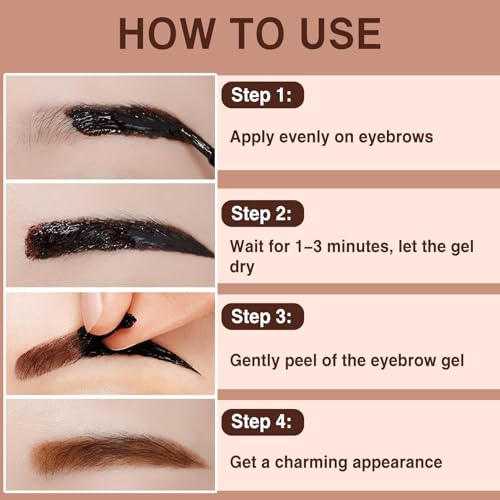 HOW TO USE

Step 1:

Apply evenly on eyebrows

Step 2:

Wait for 1–3 minutes, let the gel dry

Step 3:

Gently peel of the eyebrow gel

Step 4:

Get a charming appearance