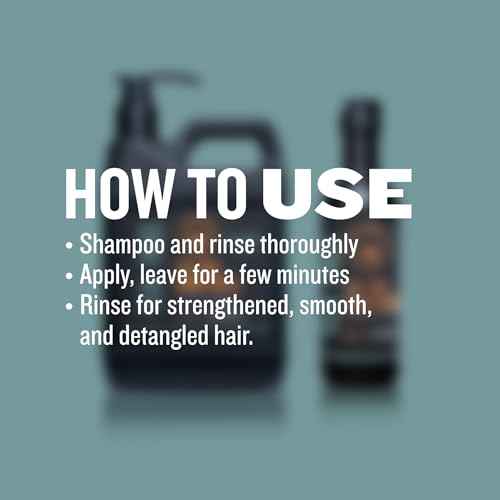 HOW TO USE

• Shampoo and rinse thoroughly
• Apply, leave for a few minutes
• Rinse for strengthened, smooth, and detangled hair.