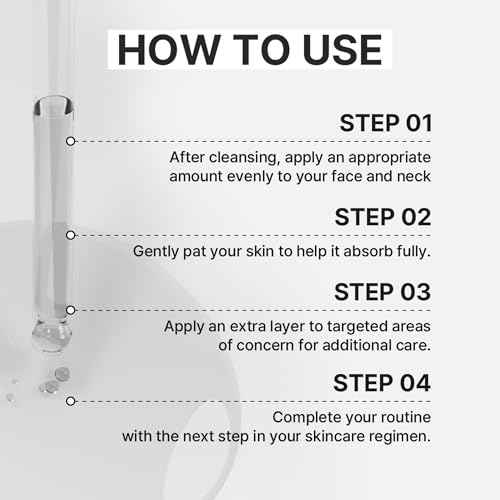 HOW TO USE

STEP 01

After cleansing, apply an appropriate amount evenly to your face and neck

STEP 02

Gently pat your skin to help it absorb fully.

STEP 03

Apply an extra layer to targeted areas of concern for additional care.

STEP 04

Complete your routine with the next step in your skincare regimen.