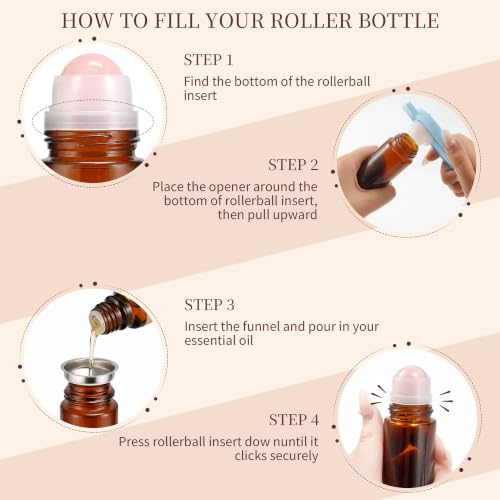 HOW TO FILL YOUR ROLLER BOTTLE

STEP 1
Find the bottom of the rollerball insert

STEP 2
Place the opener around the bottom of rollerball insert, then pull upward

STEP 3
Insert the funnel and pour in your essential oil

STEP 4
Press rollerball insert dow nuntil it clicks securely