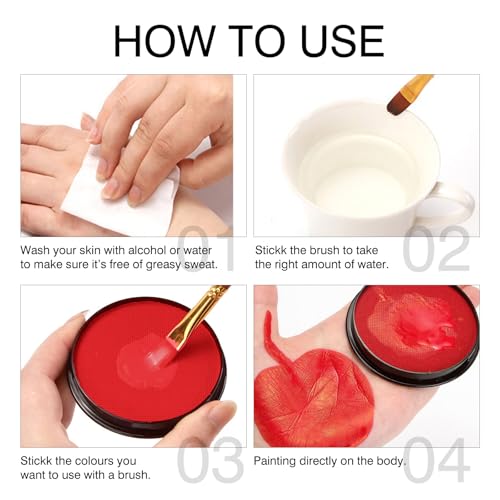 HOW TO USE

01
Wash your skin with alcohol or water to make sure it's free of greasy sweat.

02
Stickk the brush to take the right amount of water.

03
Stickk the colours you want to use with a brush.

04
Painting directly on the body.