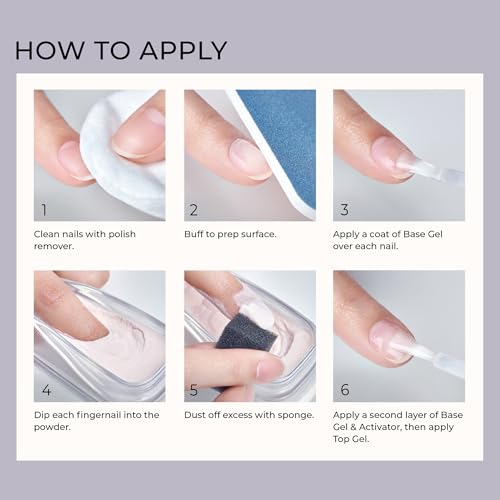 HOW TO APPLY

1

Clean nails with polish remover.

2

Buff to prep surface.

3

Apply a coat of Base Gel over each nail.

4

Dip each fingernail into the powder.

5

Dust off excess with sponge.

6

Apply a second layer of Base Gel & Activator, then apply Top Gel.