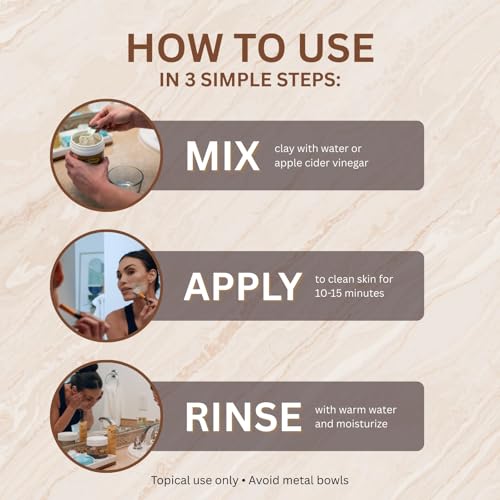 HOW TO USE
IN 3 SIMPLE STEPS:

MIX clay with water or apple cider vinegar

APPLY to clean skin for 10-15 minutes

RINSE with warm water and moisturize

Topical use only • Avoid metal bowls