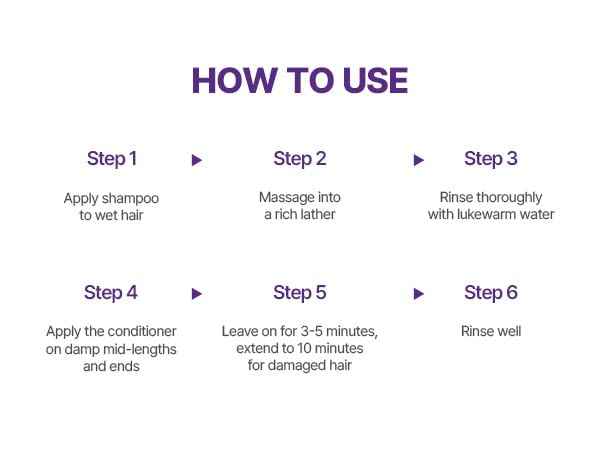 HOW TO USE

Step 1

Apply shampoo to wet hair

Step 2

Massage into a rich lather

Step 3

Rinse thoroughly with lukewarm water

Step 4

Apply the conditioner on damp mid-lengths and ends

Step 5

Leave on for 3-5 minutes, extend to 10 minutes for damaged hair

Step 6

Rinse well