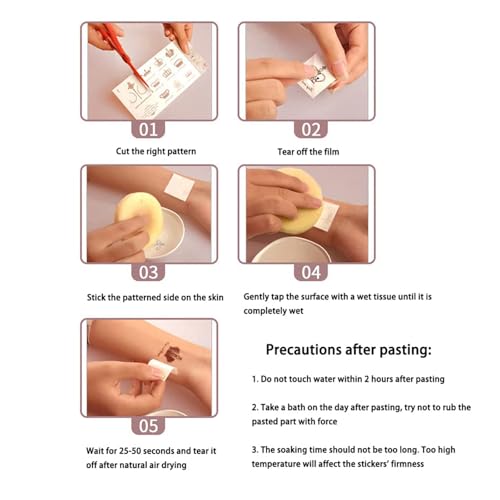 01

Cut the right pattern

02

Tear off the film

03

Stick the patterned side on the skin

04

Gently tap the surface with a wet tissue until it is completely wet

05

Wait for 25-50 seconds and tear it off after natural air drying

Precautions after pasting:

1. Do not touch water within 2 hours after pasting

2. Take a bath on the day after pasting, try not to rub the pasted part with force

3. The soaking time should not be too long. Too high temperature will affect the stickers' firmness