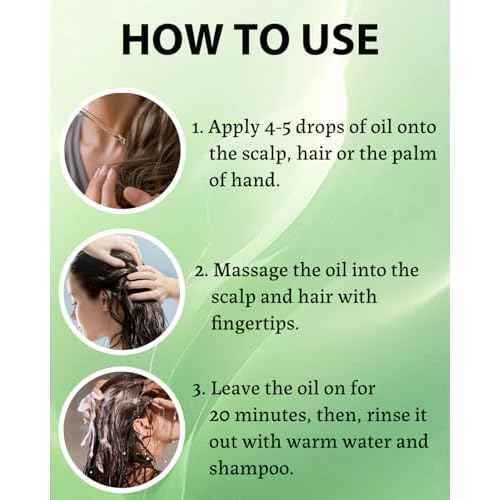 HOW TO USE

1. Apply 4-5 drops of oil onto the scalp, hair or the palm of hand.

2. Massage the oil into the scalp and hair with fingertips.

3. Leave the oil on for 20 minutes, then, rinse it out with warm water and shampoo.