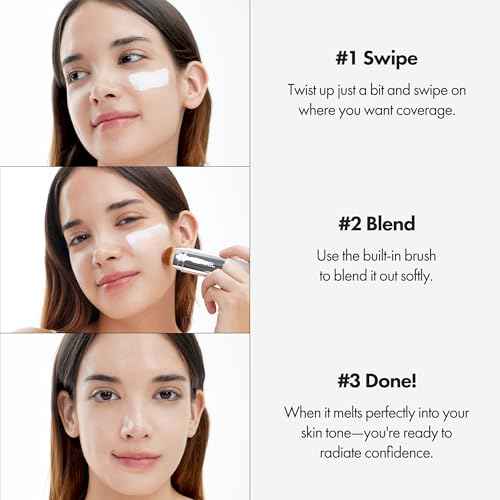 #1 Swipe

Twist up just a bit and swipe on where you want coverage.

#2 Blend

Use the built-in brush to blend it out softly.

#3 Done!

When it melts perfectly into your skin tone—you're ready to radiate confidence.