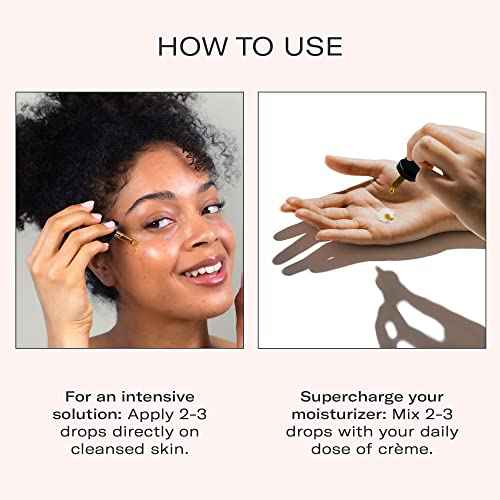 HOW TO USE

For an intensive solution: Apply 2-3 drops directly on cleansed skin.

Supercharge your moisturizer: Mix 2-3 drops with your daily dose of crème.