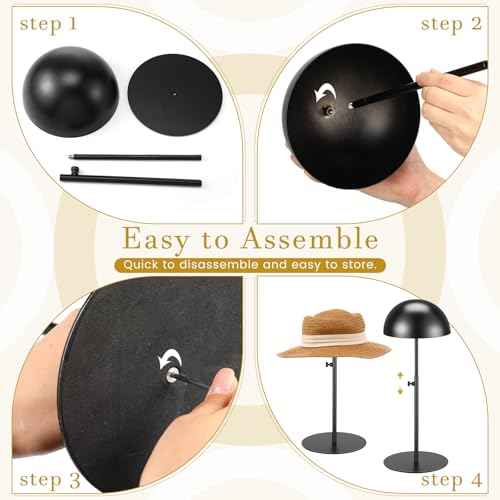 step 1

step 2

Easy to Assemble

Quick to disassemble and easy to store.

step 3

step 4