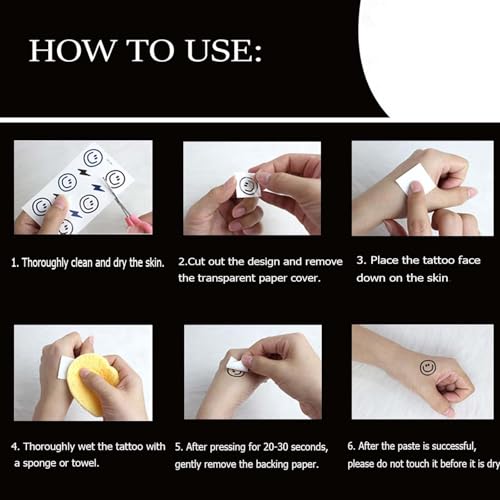 HOW TO USE:

1. Thoroughly clean and dry the skin.

2.Cut out the design and remove the transparent paper cover.

3. Place the tattoo face down on the skin

4. Thoroughly wet the tattoo with a sponge or towel.

5. After pressing for 20-30 seconds, gently remove the backing paper.

6. After the paste is successful, please do not touch it before it is dry