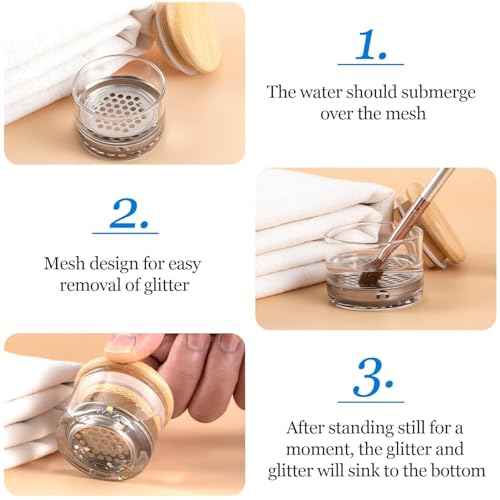 1.

The water should submerge over the mesh

2.

Mesh design for easy removal of glitter

3.

After standing still for a moment, the glitter and glitter will sink to the bottom