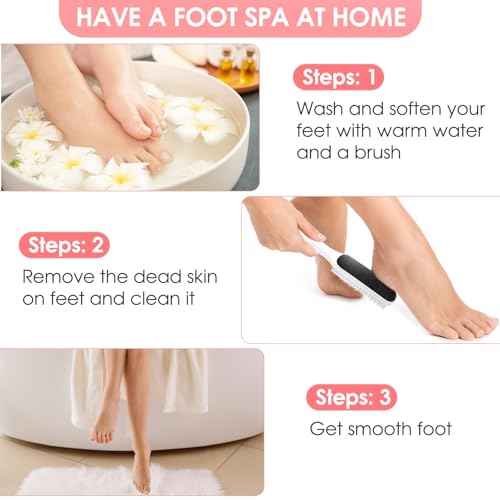 HAVE A FOOT SPA AT HOME

Steps: 1

Wash and soften your feet with warm water and a brush

Steps: 2

Remove the dead skin on feet and clean it

Steps: 3

Get smooth foot