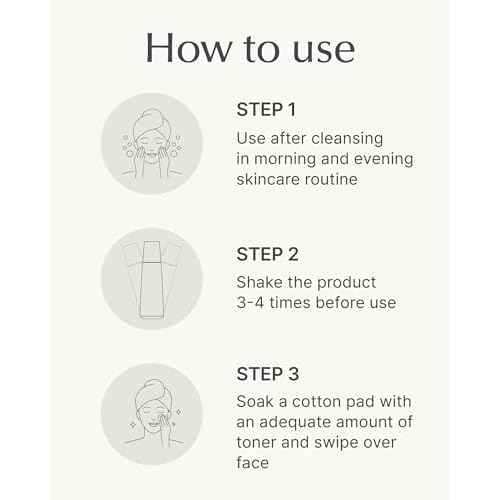 How to use

STEP 1
Use after cleansing in morning and evening skincare routine

STEP 2
Shake the product 3-4 times before use

STEP 3
Soak a cotton pad with an adequate amount of toner and swipe over face