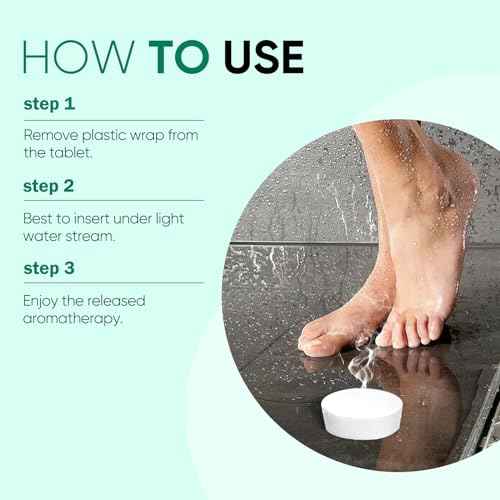 HOW TO USE

step 1

Remove plastic wrap from the tablet.

step 2

Best to insert under light water stream.

step 3

Enjoy the released aromatherapy.