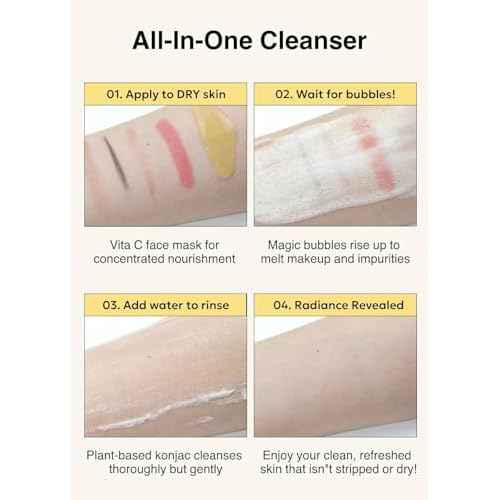 All-In-One Cleanser

01. Apply to DRY skin

Vita C face mask for concentrated nourishment

02. Wait for bubbles!

Magic bubbles rise up to melt makeup and impurities

03. Add water to rinse

Plant-based konjac cleanses thoroughly but gently

04. Radiance Revealed

Enjoy your clean, refreshed skin that isn"t stripped or dry!