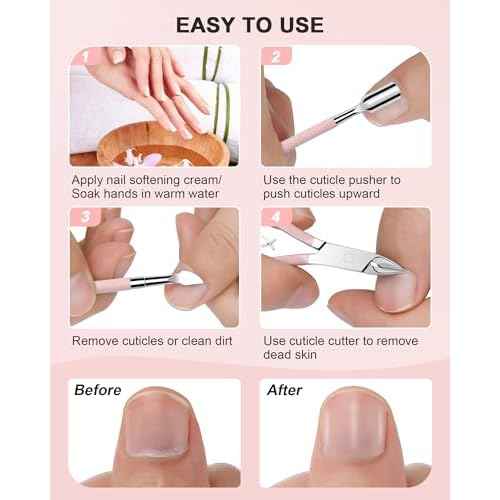 EASY TO USE

1

Apply nail softening cream/ Soak hands in warm water

2

Use the cuticle pusher to push cuticles upward

3

Remove cuticles or clean dirt

4

Use cuticle cutter to remove dead skin

Before

After