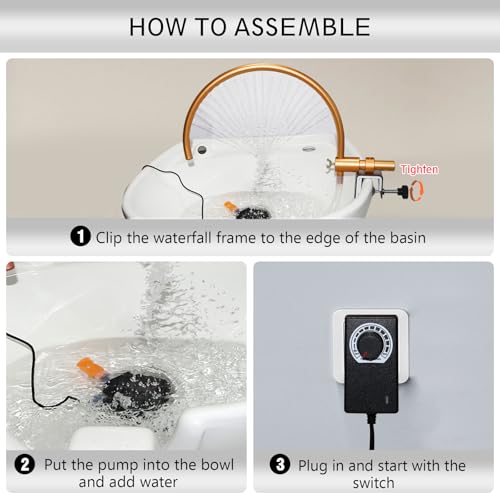 HOW TO ASSEMBLE

Tighten

1 Clip the waterfall frame to the edge of the basin

2 Put the pump into the bowl and add water

3 Plug in and start with the switch