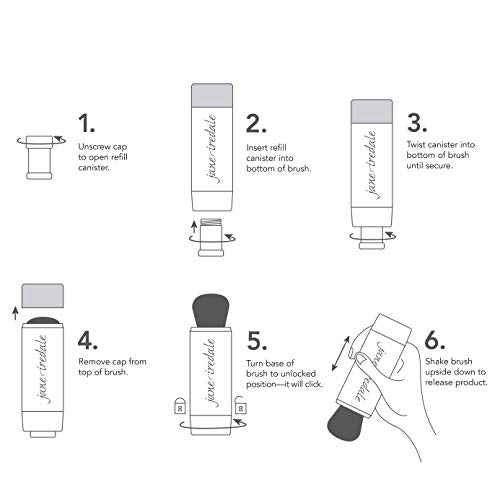 1.
Unscrew cap to open refill canister.

jane iredale

2.
Insert refill canister into bottom of brush.

jane iredale

3.
Twist canister into bottom of brush until secure.

jane iredale

4.
Remove cap from top of brush.

jane iredale

5.
Turn base of brush to unlocked position—it will click.

jane iredale

6.
Shake brush upside down to release product.