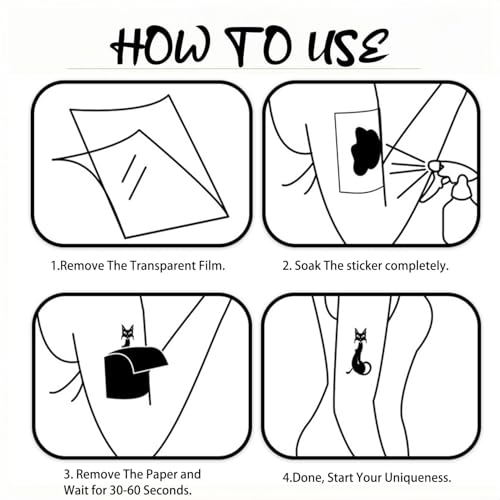 HOW TO USE

1.Remove The Transparent Film.

2. Soak The sticker completely.

3. Remove The Paper and Wait for 30-60 Seconds.

4.Done, Start Your Uniqueness.