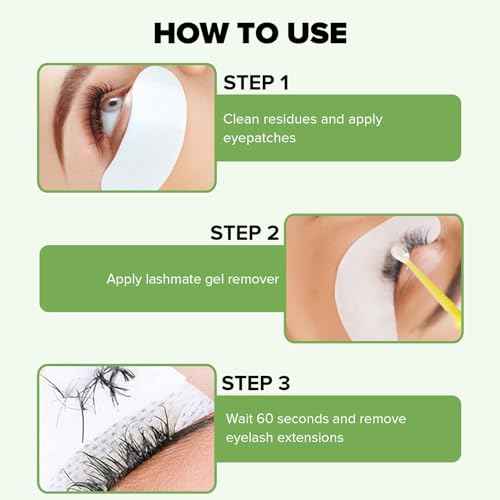 HOW TO USE

STEP 1

Clean residues and apply eyepatches

STEP 2

Apply lashmate gel remover

STEP 3

Wait 60 seconds and remove eyelash extensions