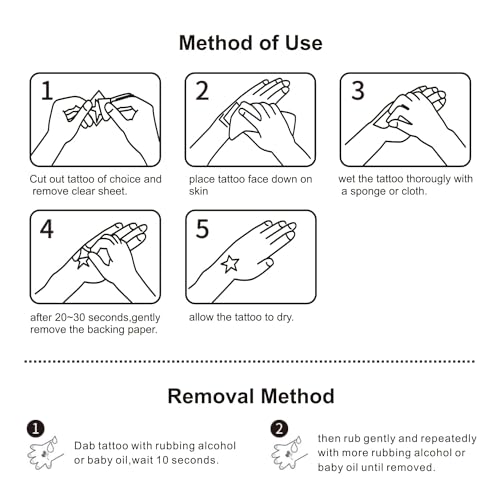 Method of Use

1

Cut out tattoo of choice and remove clear sheet.

2

place tattoo face down on skin

3

wet the tattoo thorougly with a sponge or cloth.

4

after 20~30 seconds,gently remove the backing paper.

5

allow the tattoo to dry.

Removal Method

1

Dab tattoo with rubbing alcohol or baby oil,wait 10 seconds.

2

then rub gently and repeatedly with more rubbing alcohol or baby oil until removed.