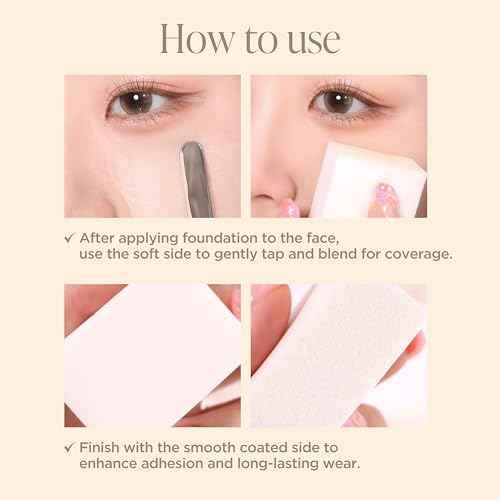 How to use

✓ After applying foundation to the face, use the soft side to gently tap and blend for coverage.

✓ Finish with the smooth coated side to enhance adhesion and long-lasting wear.