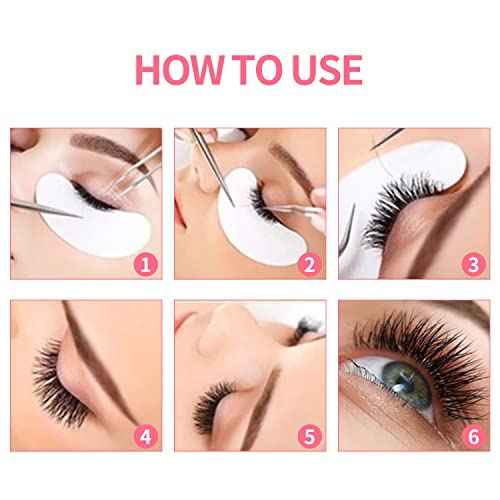 HOW TO USE

1

2

3

4

5

6