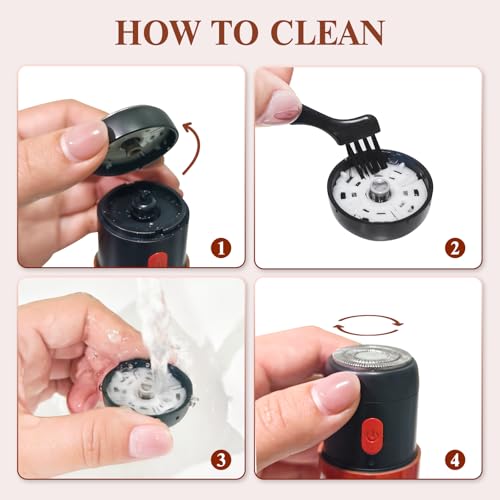 HOW TO CLEAN

1

2

3

4