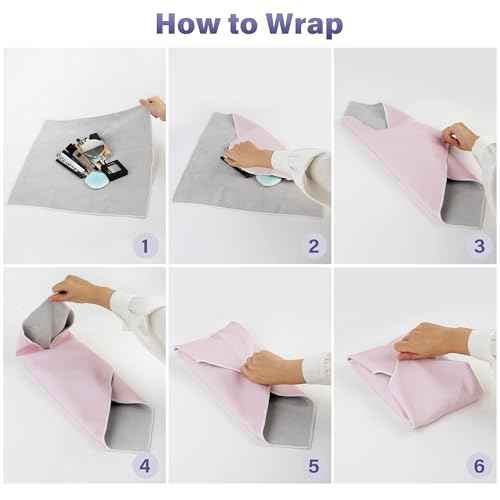 How to Wrap

1

2

3

4

5

6