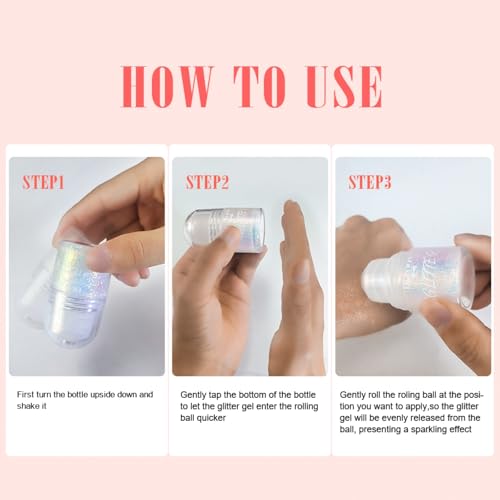 HOW TO USE

STEP1

First turn the bottle upside down and shake it

STEP2

Gently tap the bottom of the bottle to let the glitter gel enter the rolling ball quicker

STEP3

Gently roll the roling ball at the position you want to apply,so the glitter gel will be evenly released from the ball, presenting a sparkling effect