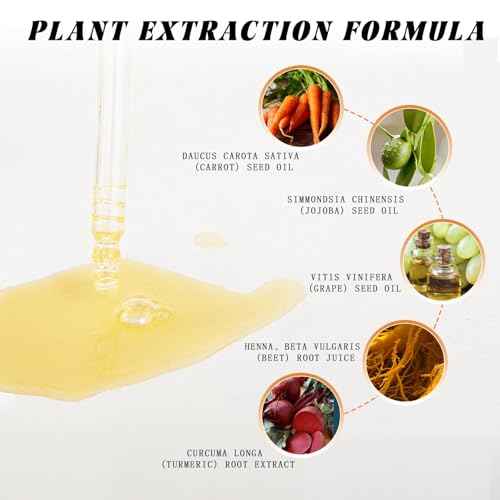 PLANT EXTRACTION FORMULA

DAUCUS CAROTA SATIVA (CARROT) SEED OIL

SIMMONDSIA CHINENSIS (JOJOBA) SEED OIL

VITIS VINIFERA (GRAPE) SEED OIL

HENNA, BETA VULGARIS (BEET) ROOT JUICE

CURCUMA LONGA (TURMERIC) ROOT EXTRACT