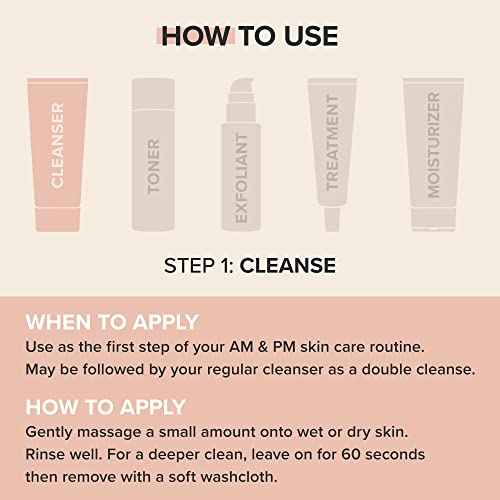 HOW TO USE

CLEANSER

TONER

EXFOLIANT

TREATMENT

MOISTURIZER

STEP 1: CLEANSE

WHEN TO APPLY
Use as the first step of your AM & PM skin care routine. May be followed by your regular cleanser as a double cleanse.

HOW TO APPLY
Gently massage a small amount onto wet or dry skin. Rinse well. For a deeper clean, leave on for 60 seconds then remove with a soft washcloth.