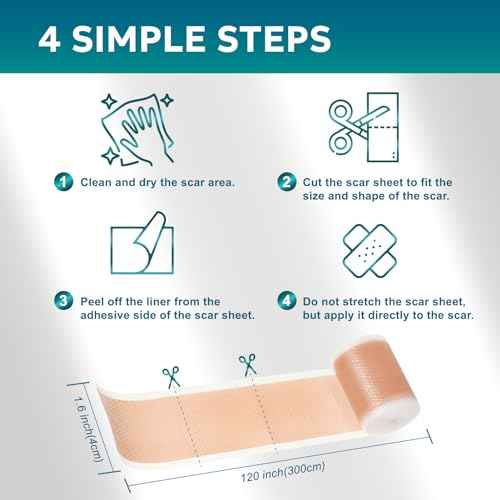 4 SIMPLE STEPS

1 Clean and dry the scar area.

2 Cut the scar sheet to fit the size and shape of the scar.

3 Peel off the liner from the adhesive side of the scar sheet.

4 Do not stretch the scar sheet, but apply it directly to the scar.

1.6 inch(4cm)

120 inch(300cm)