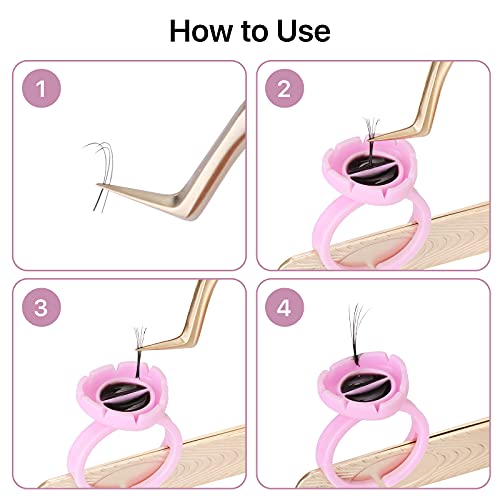 How to Use

1

2

3

4