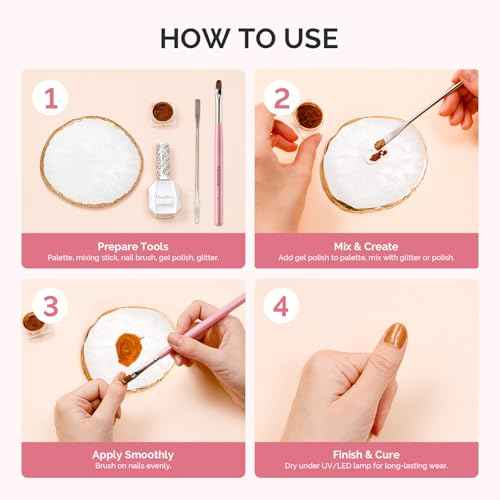 HOW TO USE

1

Prepare Tools
Palette, mixing stick, nail brush, gel polish, glitter.

2

Mix & Create
Add gel polish to palette, mix with glitter or polish.

3

Apply Smoothly
Brush on nails evenly.

4

Finish & Cure
Dry under UV/LED lamp for long-lasting wear.