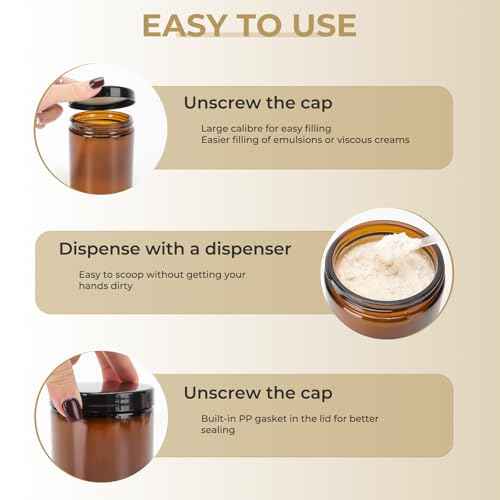 EASY TO USE

Unscrew the cap

Large calibre for easy filling
Easier filling of emulsions or viscous creams

Dispense with a dispenser

Easy to scoop without getting your hands dirty

Unscrew the cap

Built-in PP gasket in the lid for better sealing