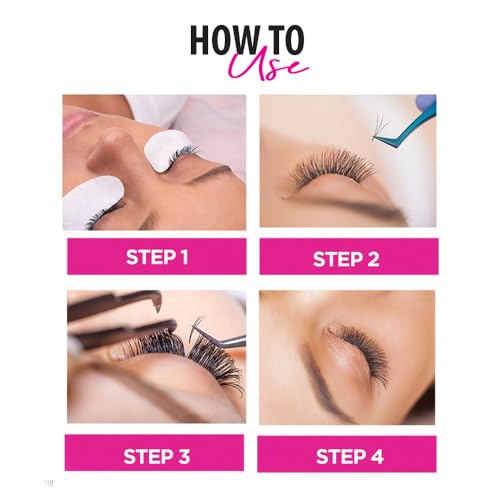 HOW TO
Use

STEP 1

STEP 2

STEP 3

STEP 4