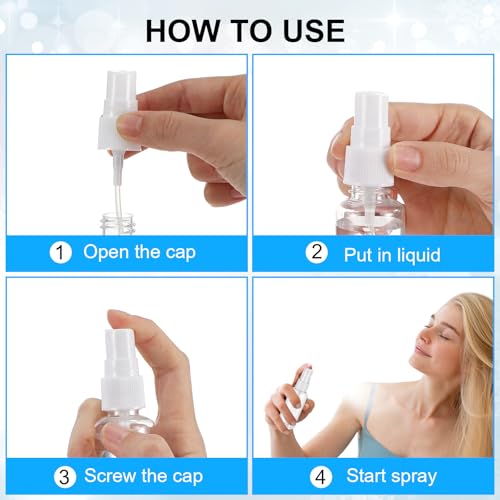 HOW TO USE

1 Open the cap

2 Put in liquid

3 Screw the cap

4 Start spray