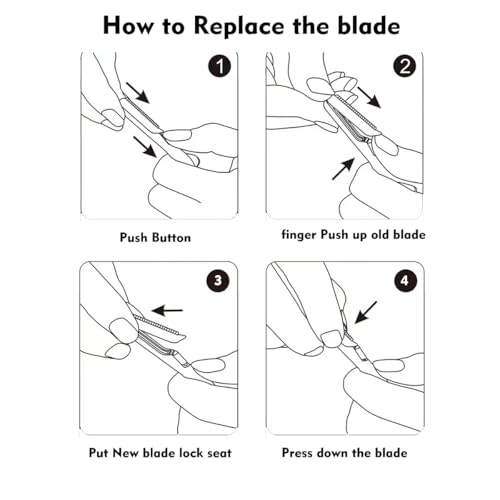 How to Replace the blade

1

Push Button

2

finger Push up old blade

3

Put New blade lock seat

4

Press down the blade