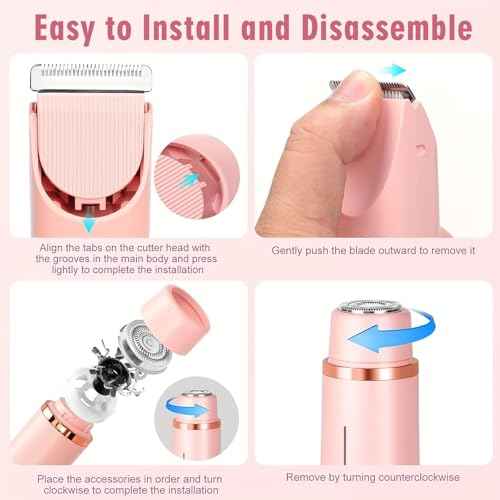 Easy to Install and Disassemble

Align the tabs on the cutter head with the grooves in the main body and press lightly to complete the installation

Gently push the blade outward to remove it

Place the accessories in order and turn clockwise to complete the installation

Remove by turning counterclockwise