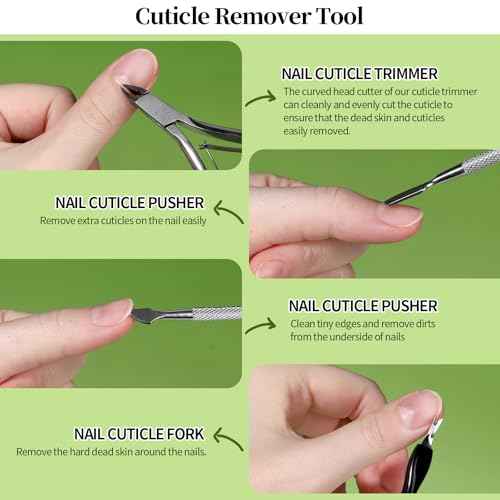 Cuticle Remover Tool

NAIL CUTICLE TRIMMER
The curved head cutter of our cuticle trimmer can cleanly and evenly cut the cuticle to ensure that the dead skin and cuticles easily removed.

NAIL CUTICLE PUSHER
Remove extra cuticles on the nail easily

NAIL CUTICLE PUSHER
Clean tiny edges and remove dirts from the underside of nails

NAIL CUTICLE FORK
Remove the hard dead skin around the nails.