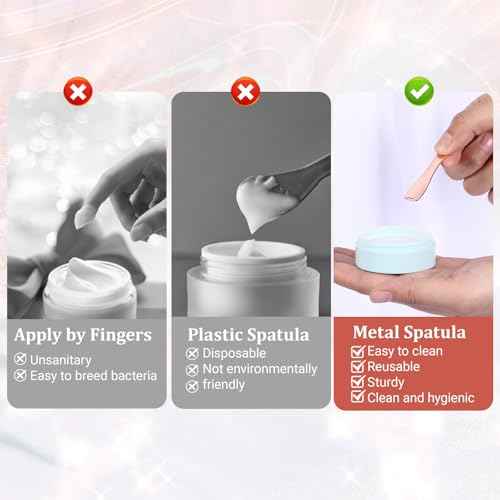 Apply by Fingers
Unsanitary
Easy to breed bacteria

Plastic Spatula
Disposable
Not environmentally
friendly

Metal Spatula
Easy to clean
Reusable
Sturdy
Clean and hygienic