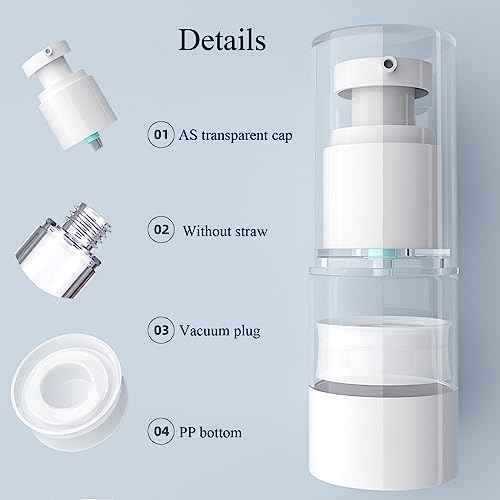 Details

01 AS transparent cap

02 Without straw

03 Vacuum plug

04 PP bottom