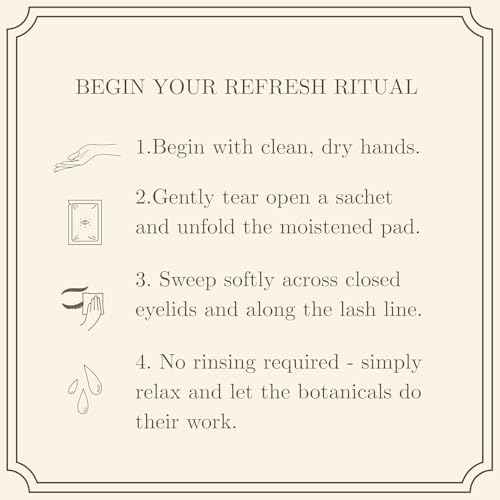 BEGIN YOUR REFRESH RITUAL

1.Begin with clean, dry hands.

2.Gently tear open a sachet and unfold the moistened pad.

3. Sweep softly across closed eyelids and along the lash line.

4. No rinsing required - simply relax and let the botanicals do their work.