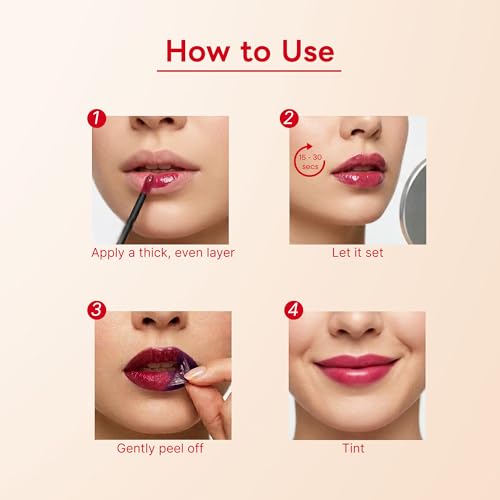 How to Use

1

Apply a thick, even layer

2

15 - 30 secs

Let it set

3

Gently peel off

4

Tint