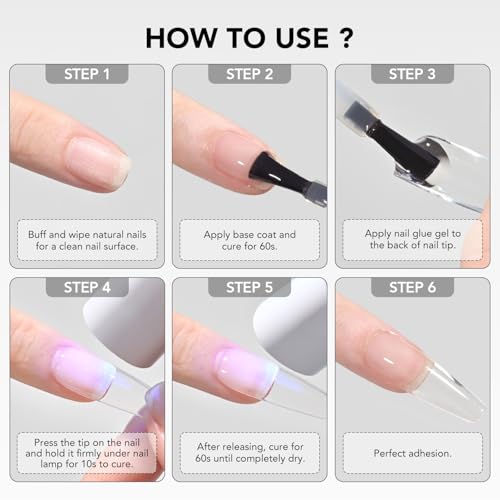 HOW TO USE ?

STEP 1

Buff and wipe natural nails for a clean nail surface.

STEP 2

Apply base coat and cure for 60s.

STEP 3

Apply nail glue gel to the back of nail tip.

STEP 4

Press the tip on the nail and hold it firmly under nail lamp for 10s to cure.

STEP 5

After releasing, cure for 60s until completely dry.

STEP 6

Perfect adhesion.